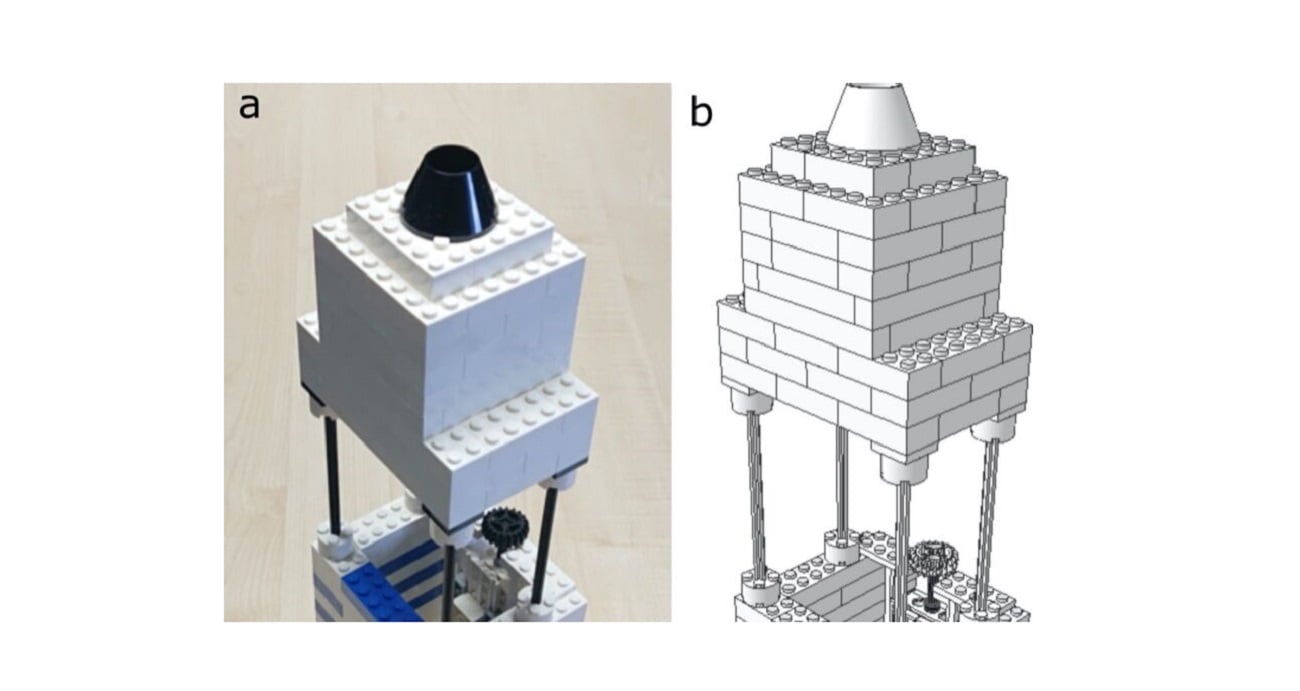 a

b