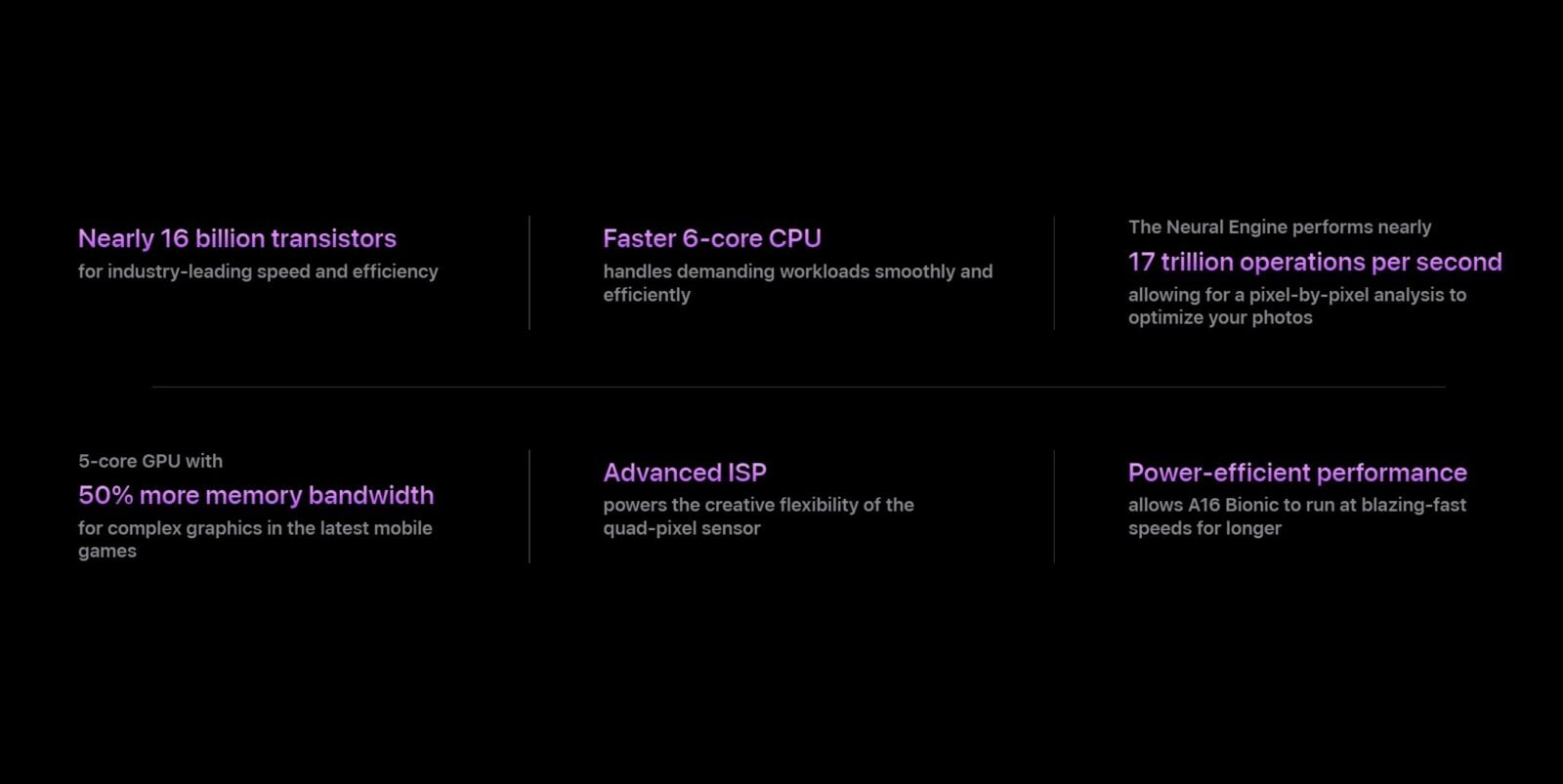 Nearly 16 billion transistors
for industry-leading speed and efficiency

Faster 6-core CPU
handles demanding workloads smoothly and efficiently

The Neural Engine performs nearly
17 trillion operations per second
allowing for a pixel-by-pixel analysis to optimize your photos

5-core GPU with
50% more memory bandwidth
for complex graphics in the latest mobile games

Advanced ISP
powers the creative flexibility of the quad-pixel sensor

Power-efficient performance
allows A16 Bionic to run at blazing-fast speeds for longer