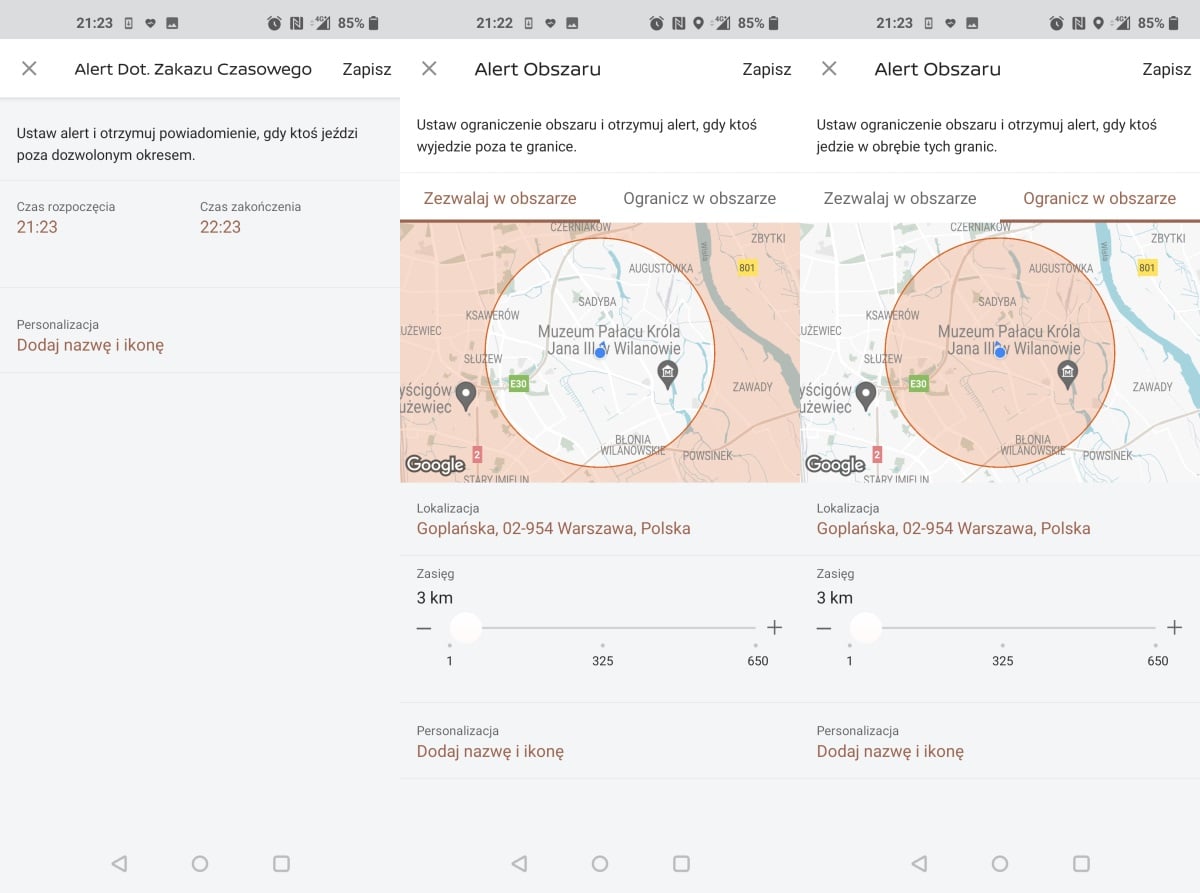 21:23 85%

Alert Dot. Zakazu Czasowego Zapisz

Ustaw alert i otrzymuj powiadomienie, gdy ktoś jeździ poza dozwolonym okresem.

Czas rozpoczęcia
21:23

Czas zakończenia
22:23

Personalizacja
Dodaj nazwę i ikonę

21:22 85%

Alert Obszaru Zapisz

Ustaw ograniczenie obszaru i otrzymuj alert, gdy ktoś wyjedzie poza te granice.

Zezwalaj w obszarze
Ogranicz w obszarze

CZERNIAKÓW
ZBYTKI
AUGUSTÓWKA
801
SADYBA
KSAWERÓW
UŻEWIEC
Muzeum Pałacu Króla Jana III w Wilanowie
SŁUŻEW
E30
ZAWADY
yścigów użewiec
BŁONIA WILANOWSKIE
POWSINEK
Google
2
STARY IMIELIN

Lokalizacja
Goplańska, 02-954 Warszawa, Polska

Zasięg
3 km
1
325
650

Personalizacja
Dodaj nazwę i ikonę

21:23 85%

Alert Obszaru Zapisz

Ustaw ograniczenie obszaru i otrzymuj alert, gdy ktoś jedzie w obrębie tych granic.

Zezwalaj w obszarze
Ogranicz w obszarze

CZERNIAKÓW
ZBYTKI
AUGUSTÓWKA
801
SADYBA
KSAWERÓW
UŻEWIEC
Muzeum Pałacu Króla Jana III w Wilanowie
SŁUŻEW
E30
ZAWADY
yścigów użewiec
BŁONIA WILANOWSKIE
POWSINEK
Google
2
STARY IMIELIN

Lokalizacja
Goplańska, 02-954 Warszawa, Polska

Zasięg
3 km
1
325
650

Personalizacja
Dodaj nazwę i ikonę