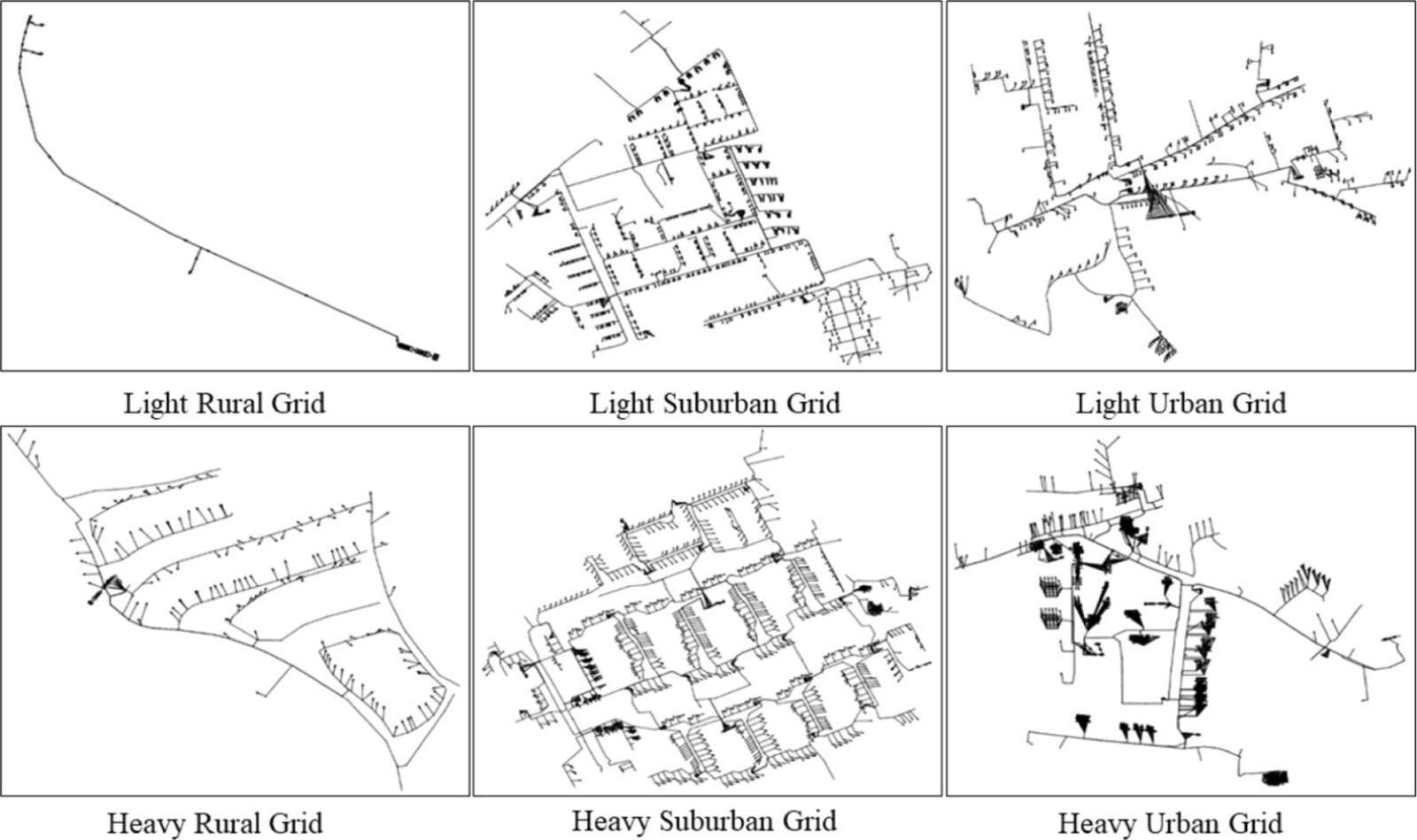 Light Rural Grid

Light Suburban Grid

Light Urban Grid

Heavy Rural Grid

Heavy Suburban Grid

Heavy Urban Grid