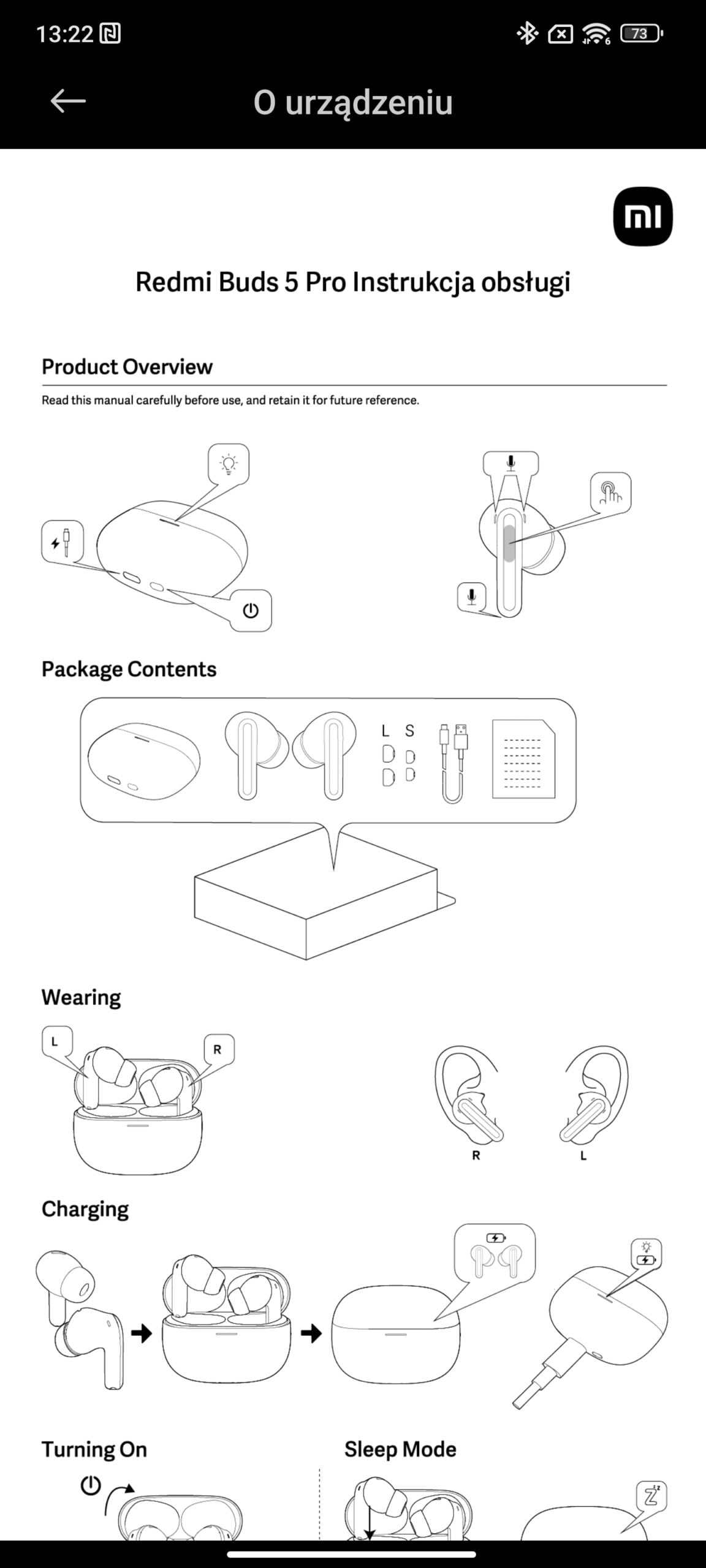 13:22

73

O urządzeniu

Redmi Buds 5 Pro Instrukcja obsługi

Product Overview

Read this manual carefully before use, and retain it for future reference.

Package Contents

L S

Wearing

L

R

R

L

Charging

Turning On

Sleep Mode