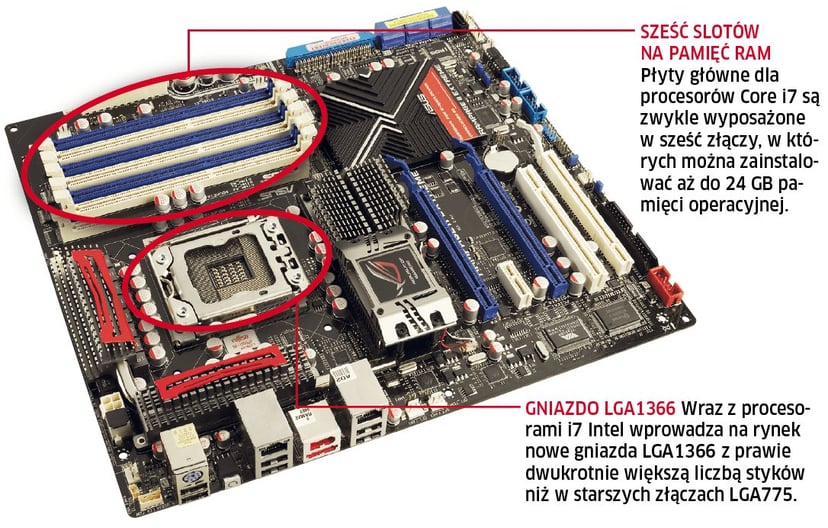 SZEŚĆ SLOTÓW NA PAMIĘĆ RAM Płyty główne dla procesorów Core i7 są zwykle wyposażone w sześć złączy, w których można zainstalować aż do 24 GB pamięci operacyjnej.

GNIAZDO LGA1366 Wraz z procesorami i7 Intel wprowadza na rynek nowe gniazda LGA1366 z prawie dwukrotnie większą liczbą styków niż w starszych złączach LGA775.