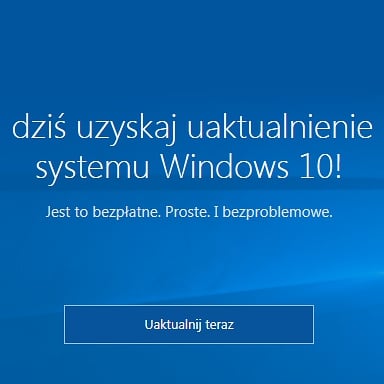 dziś uzyskaj uaktualnienie systemu Windows 10!

Jest to bezpłatne. Proste. I bezproblemowe.

Uaktualnij teraz