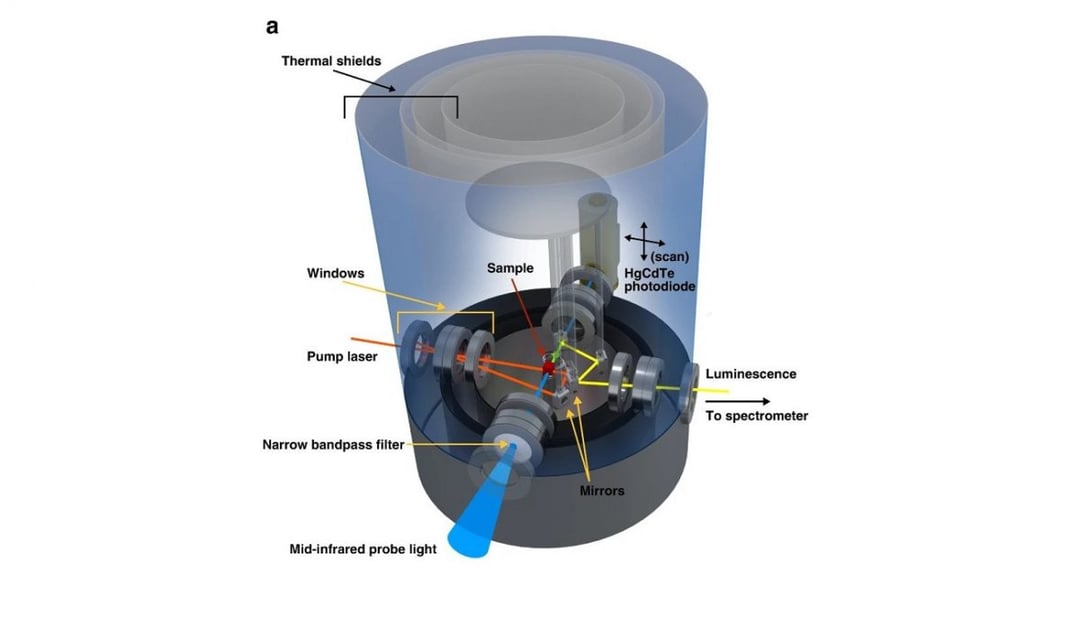 a

Thermal shields

(scan)

HgCdTe photodiode

Sample

Windows

Pump laser

Luminescence

To spectrometer

Narrow bandpass filter

Mirrors

Mid-infrared probe light