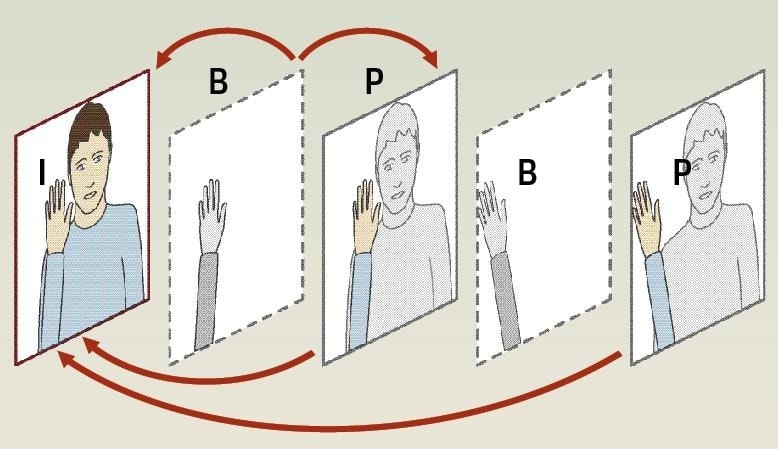 I
B
P
B
P