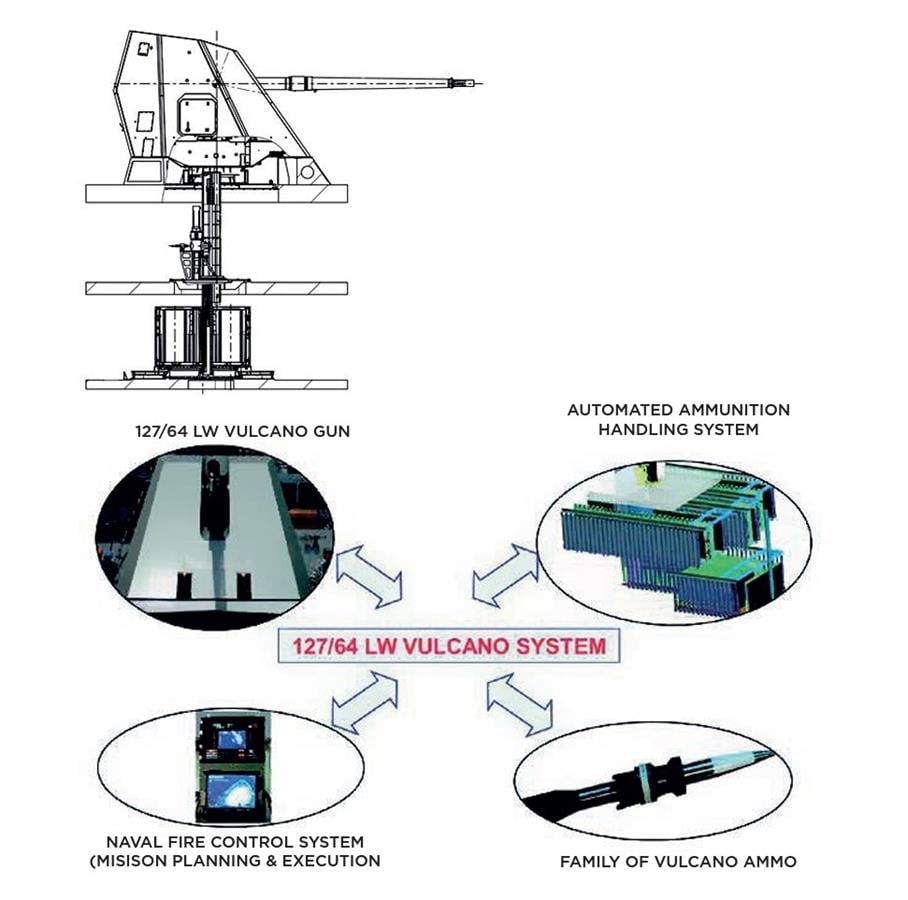 127/64 LW VULCANO GUN

AUTOMATED AMMUNITION HANDLING SYSTEM

127/64 LW VULCANO SYSTEM

NAVAL FIRE CONTROL SYSTEM (MISION PLANNING & EXECUTION

FAMILY OF VULCANO AMMO