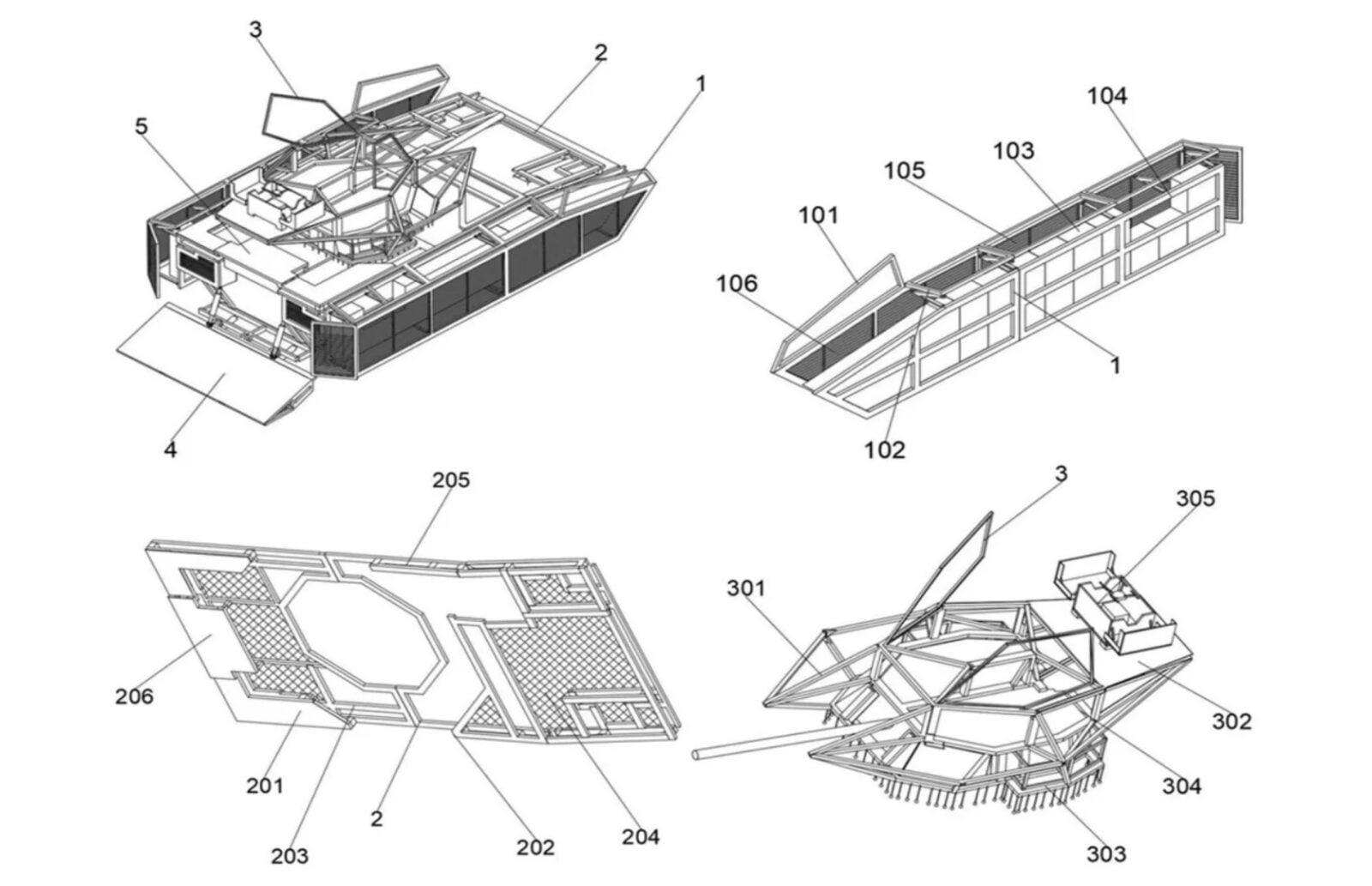 3
2
1
5
4
104
103
105
101
106
1
102
205
206
201
203
2
202
204
3
305
301
302
304
303