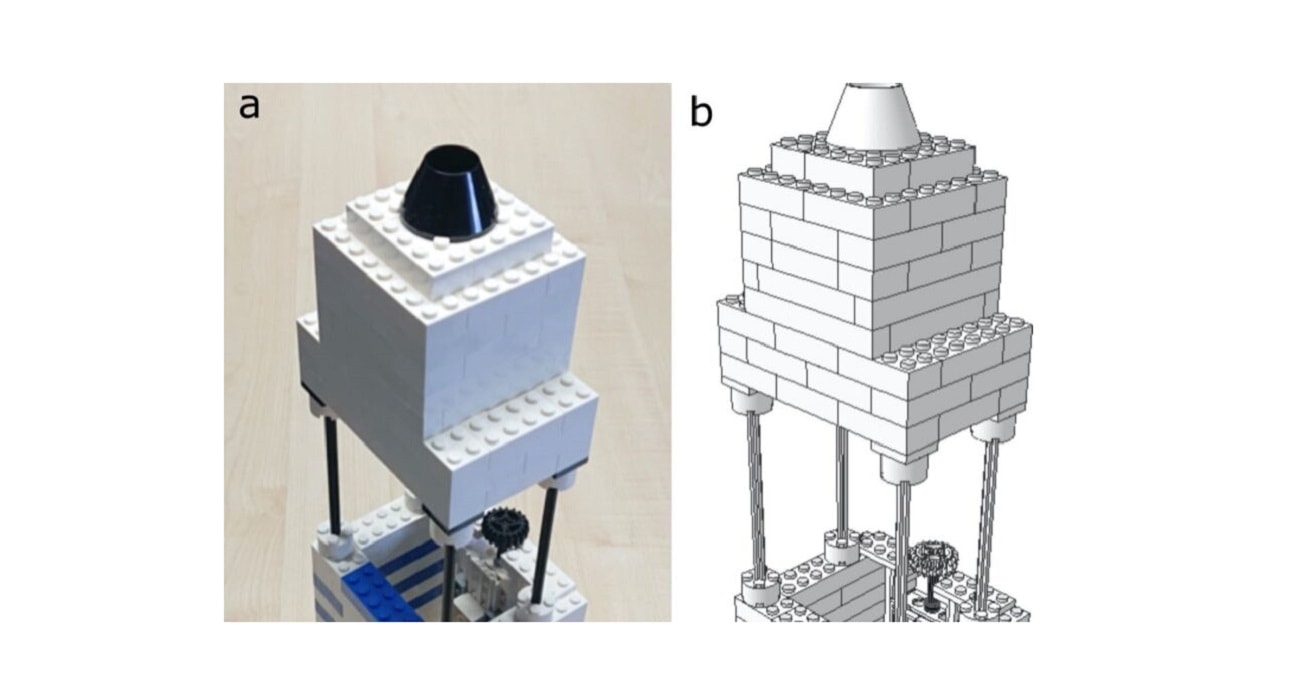 a

b